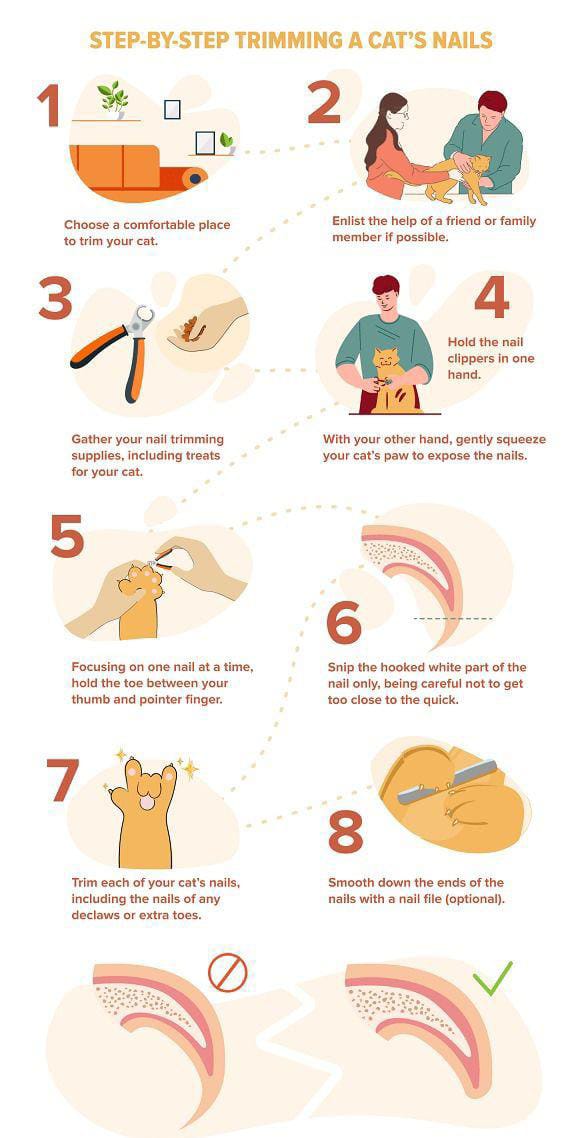 STEP-BY-STEP TRIMMING A CAT'S NAILS

1

Choose a comfortable place to trim your cat.

2

Enlist the help of a friend or family member if possible.

3

Gather your nail trimming supplies, including treats for your cat.

4

Hold the nail clippers in one hand.

With your other hand, gently squeeze your cat's paw to expose the nails.

5

Focusing on one nail at a time, hold the toe between your thumb and pointer finger.

6

Snip the hooked white part of the nail only, being careful not to get too close to the quick.

7

Trim each of your cat's nails, including the nails of any declaws or extra toes.

8

Smooth down the ends of the nails with a nail file (optional).